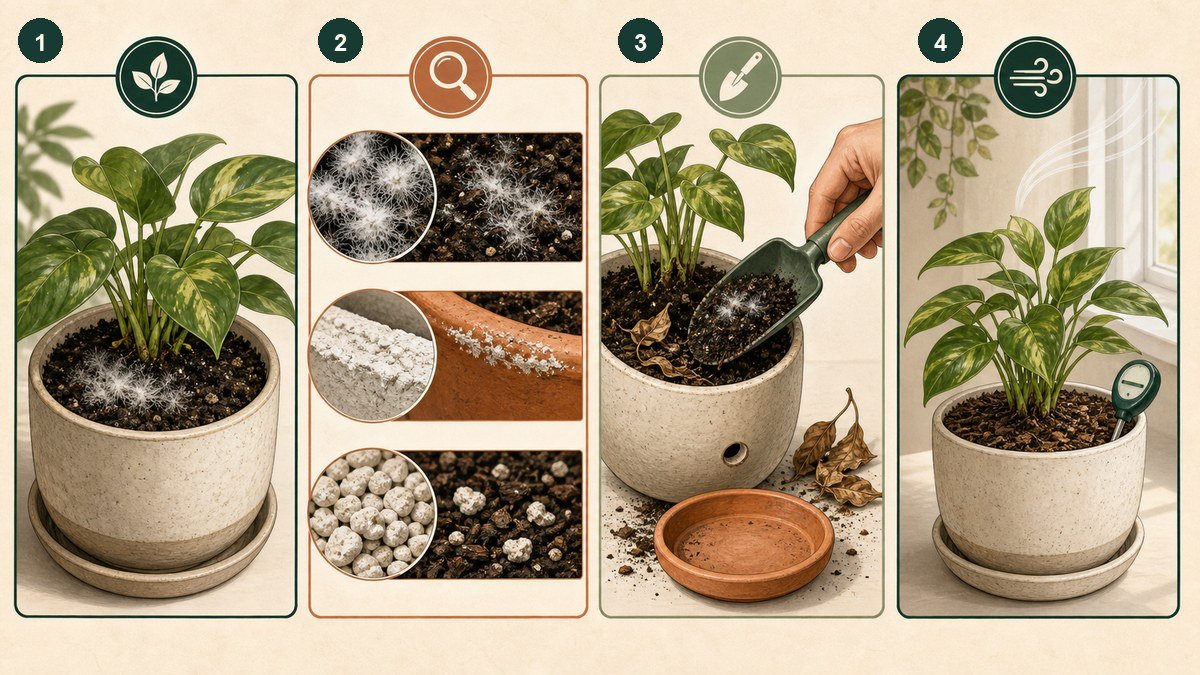 1

2

3

4