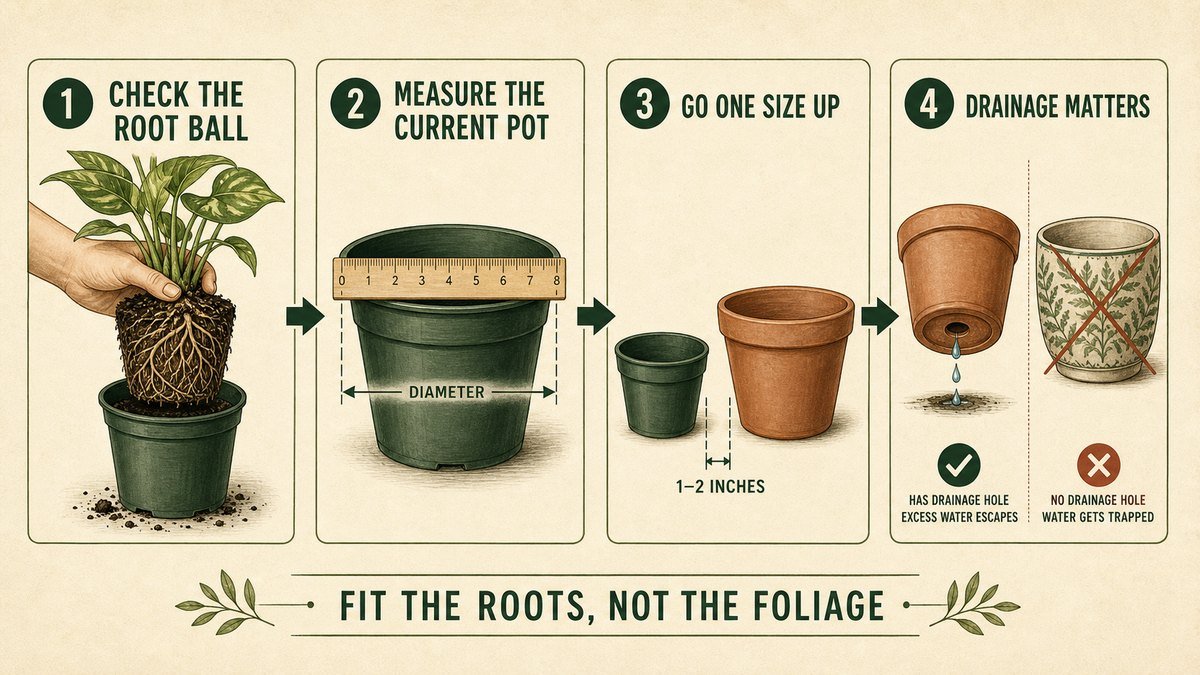 1 CHECK THE ROOT BALL

2 MEASURE THE CURRENT POT

0 1 2 3 4 5 6 7 8

DIAMETER

3 GO ONE SIZE UP

1–2 INCHES

4 DRAINAGE MATTERS

HAS DRAINAGE HOLE
EXCESS WATER ESCAPES

NO DRAINAGE HOLE
WATER GETS TRAPPED

FIT THE ROOTS, NOT THE FOLIAGE