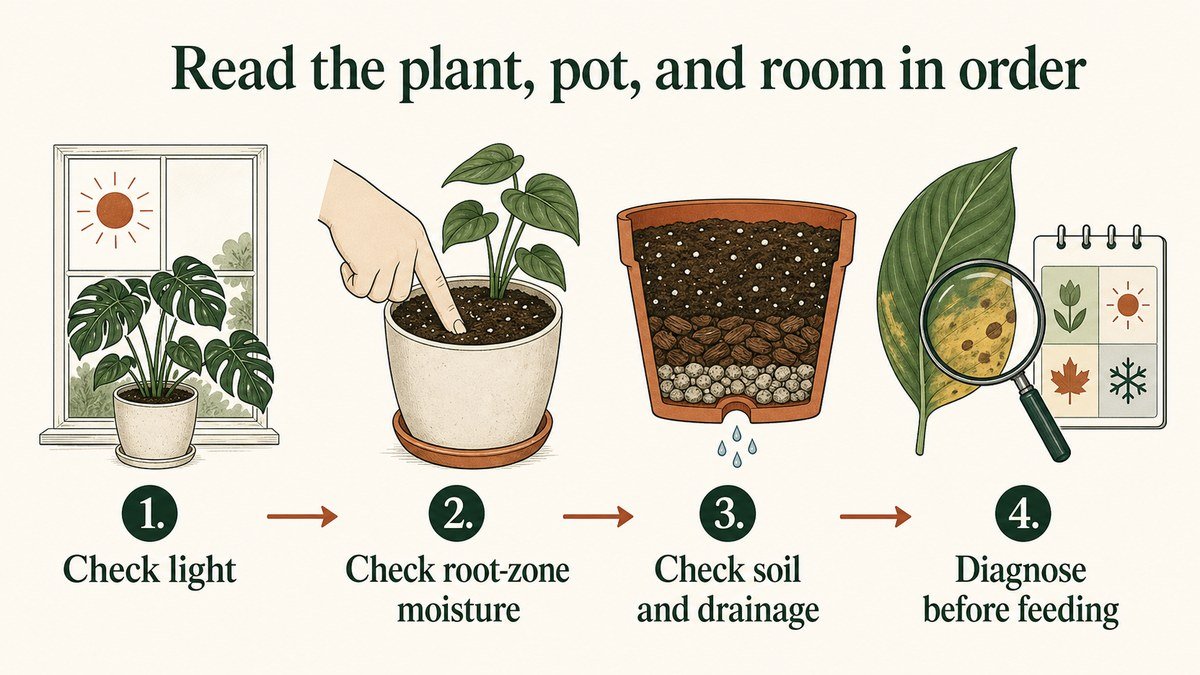 Read the plant, pot, and room in order

1.
Check light

2.
Check root-zone moisture

3.
Check soil and drainage

4.
Diagnose before feeding