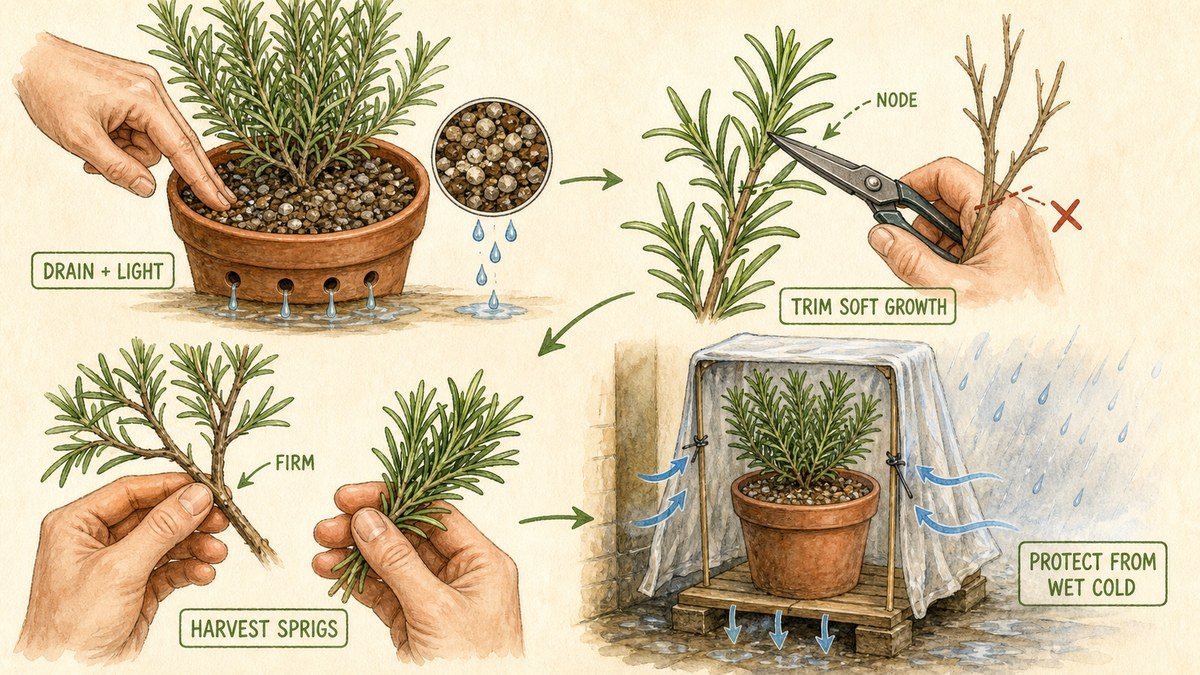 DRAIN + LIGHT

NODE

TRIM SOFT GROWTH

FIRM

HARVEST SPRIGS

PROTECT FROM WET COLD