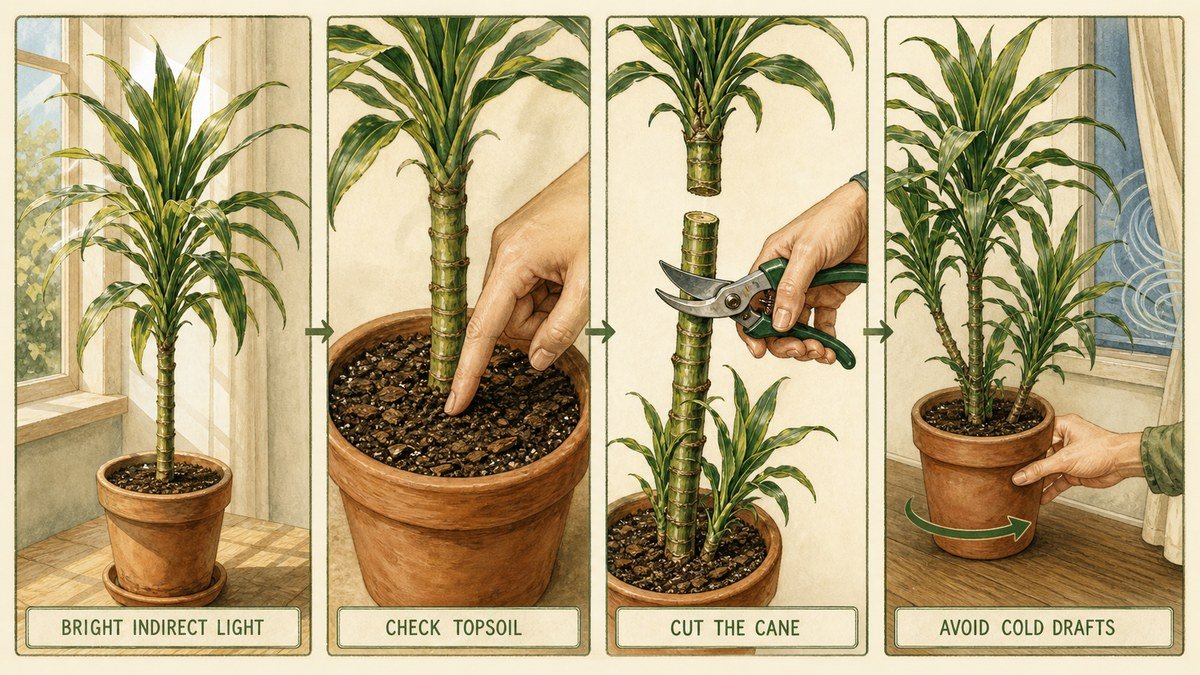 BRIGHT INDIRECT LIGHT

CHECK TOPSOIL

CUT THE CANE

AVOID COLD DRAFTS